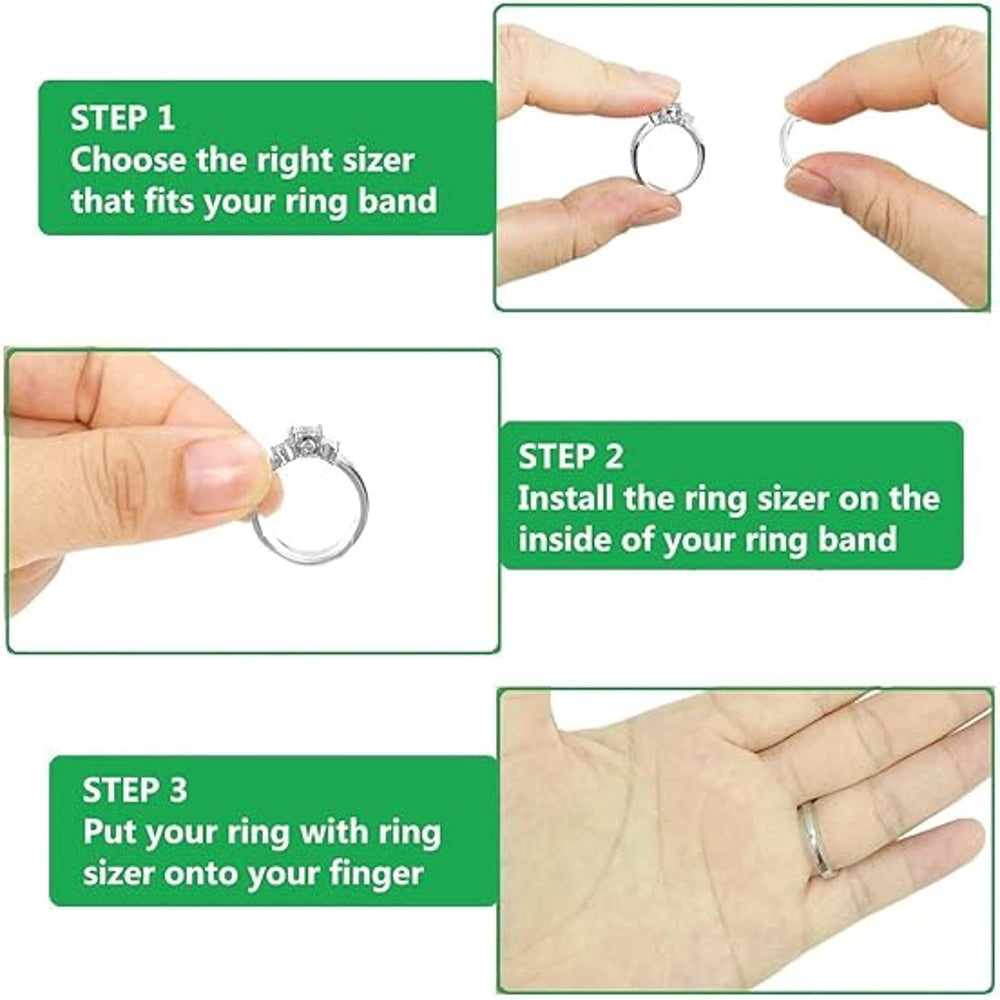 STEP 1
Choose the right sizer that fits your ring band

STEP 2
Install the ring sizer on the inside of your ring band

STEP 3
Put your ring with ring sizer onto your finger